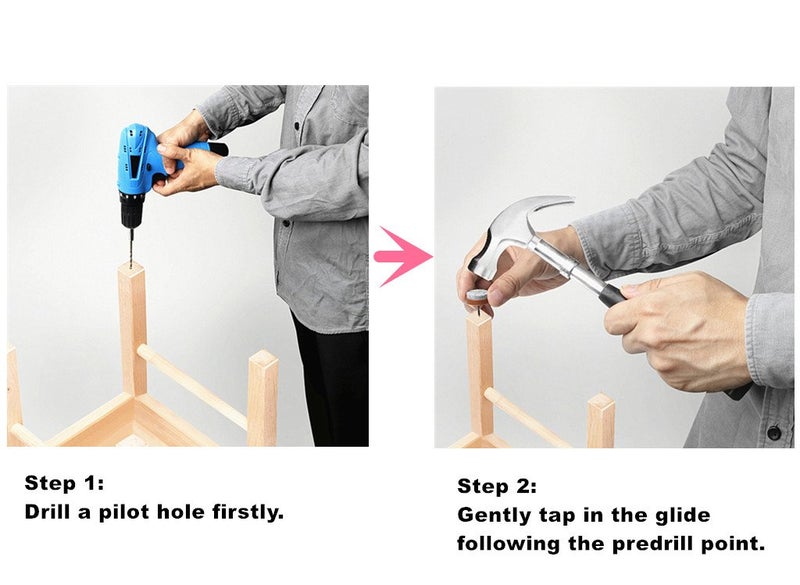 Step 1:
Drill a pilot hole firstly.

Step 2:
Gently tap in the glide following the predrill point.